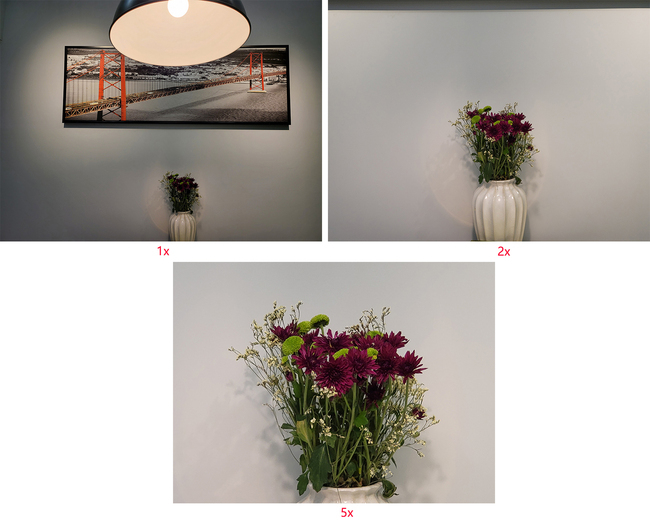 1x

2x

5x