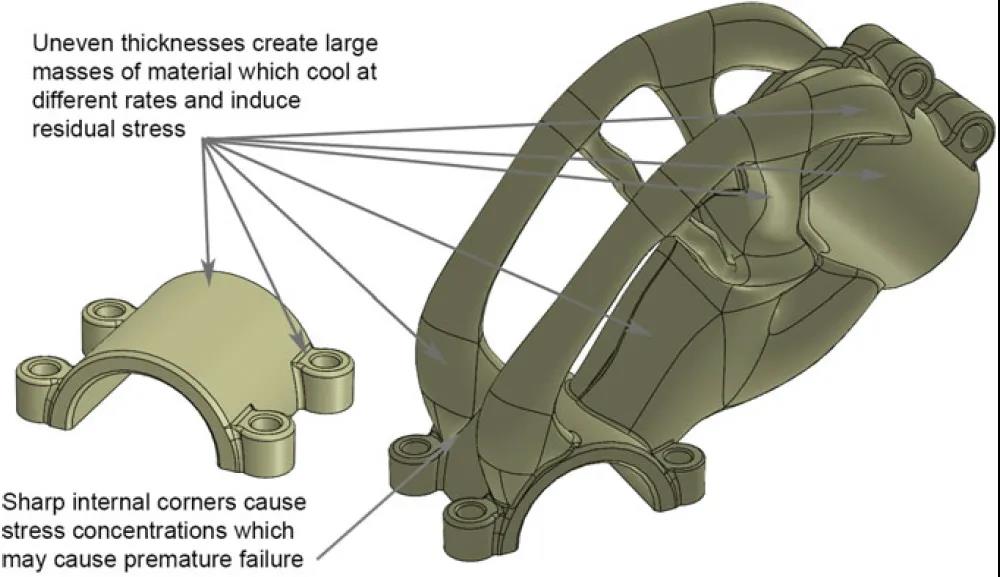 Uneven thicknesses create large masses of material which cool at different rates and induce residual stress

Sharp internal corners cause stress concentrations which may cause premature failure