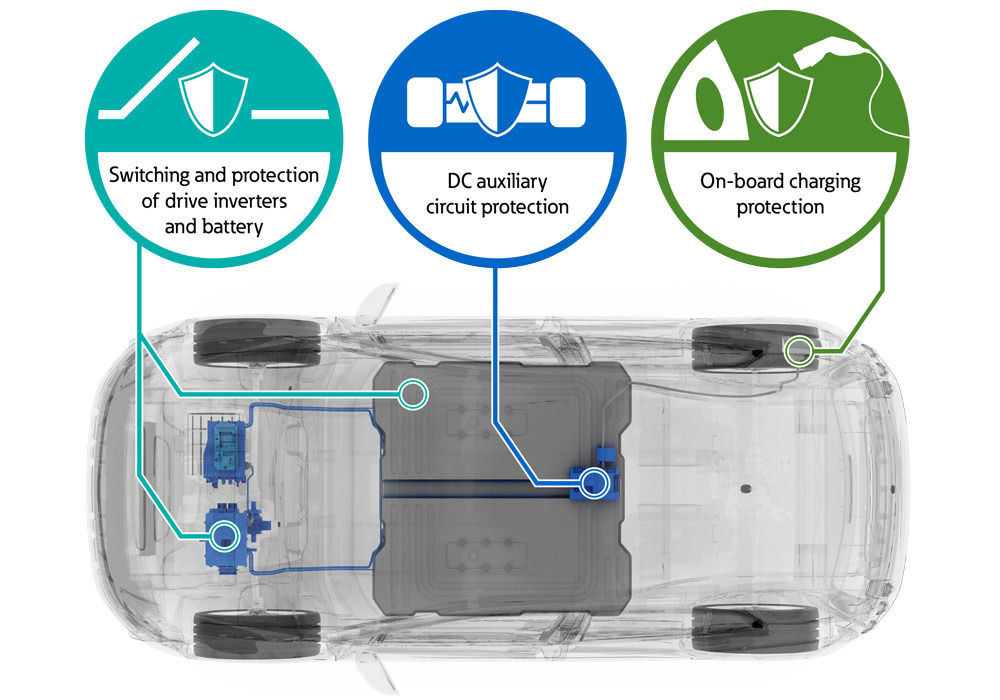 Switching and protection of drive inverters and battery

DC auxiliary circuit protection

On-board charging protection