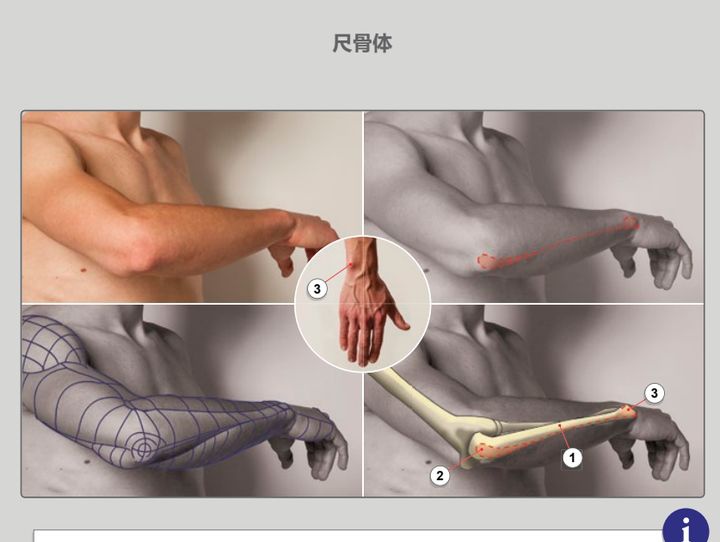 尺骨体

3

3

1

2

i