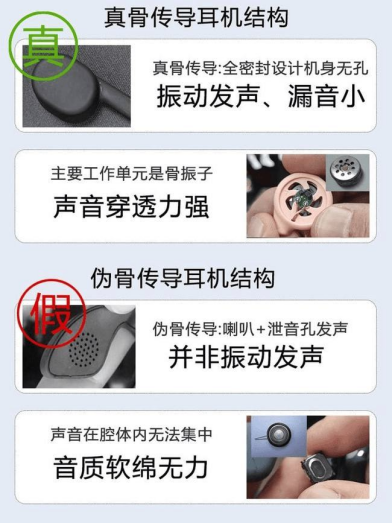 真骨传导耳机结构

真

真骨传导:全密封设计机身无孔
振动发声、漏音小

主要工作单元是骨振子
声音穿透力强

伪骨传导耳机结构

假

伪骨传导:喇叭+泄音孔发声
并非振动发声

声音在腔体内无法集中
音质软绵无力