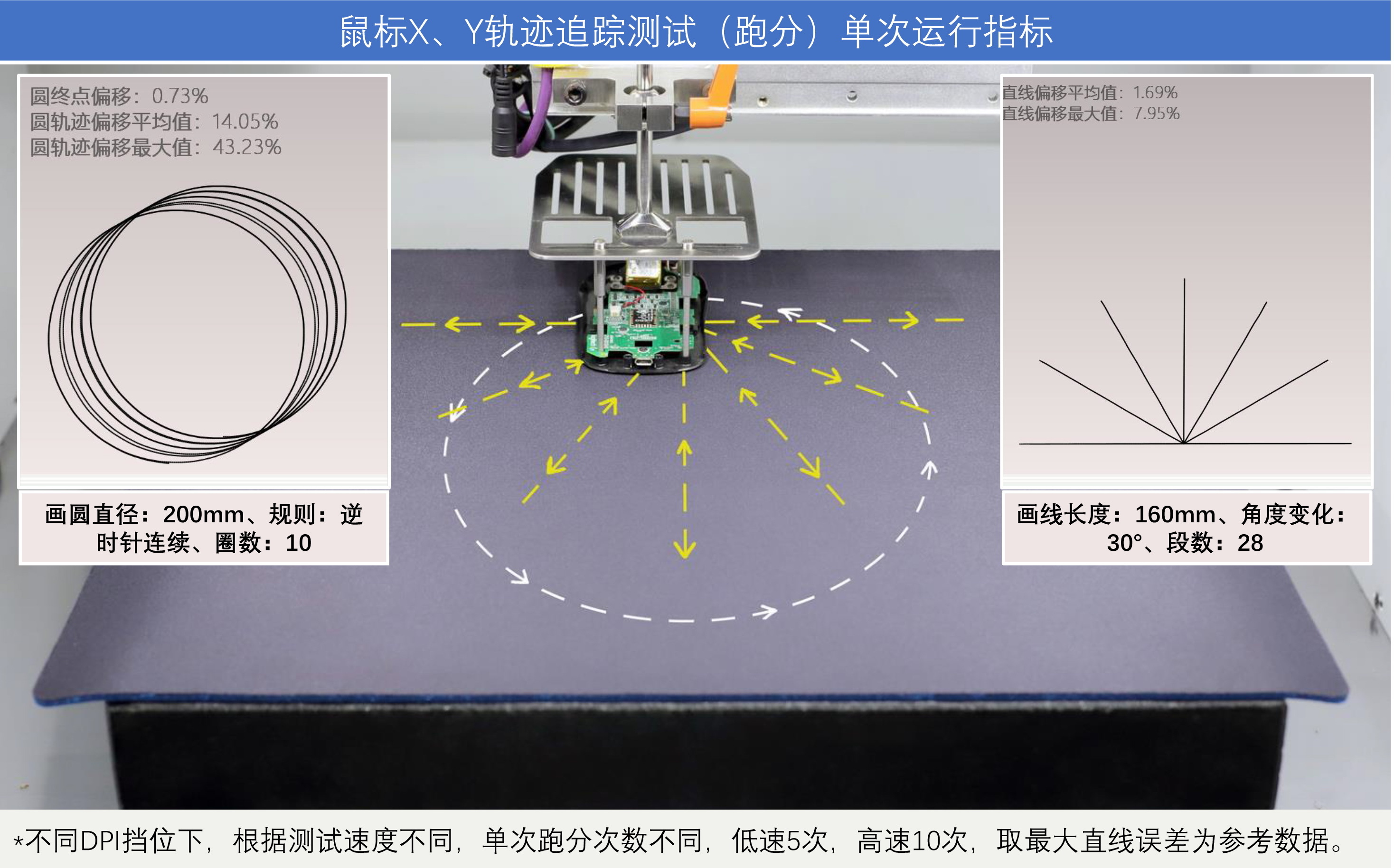 鼠标X、Y轨迹追踪测试（跑分）单次运行指标

圆终点偏移：0.73%
圆轨迹偏移平均值：14.05%
圆轨迹偏移最大值：43.23%

画圆直径：200mm、规则：逆时针连续、圈数：10

直线偏移平均值：1.69%
直线偏移最大值：7.95%

画线长度：160mm、角度变化：30°、段数：28

*不同DPI挡位下，根据测试速度不同，单次跑分次数不同，低速5次，高速10次，取最大直线误差为参考数据。