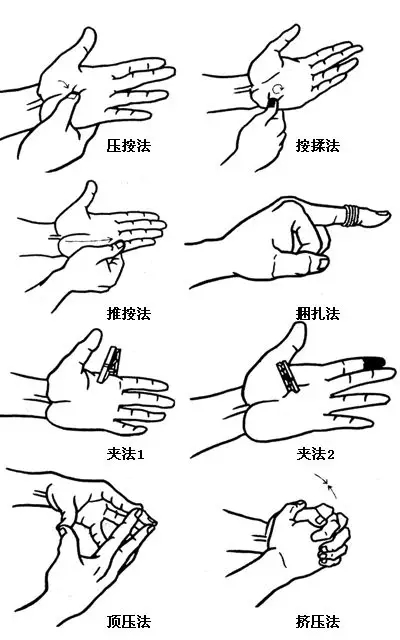 压按法

按揉法

推按法

捆扎法

夹法1

夹法2

顶压法

挤压法