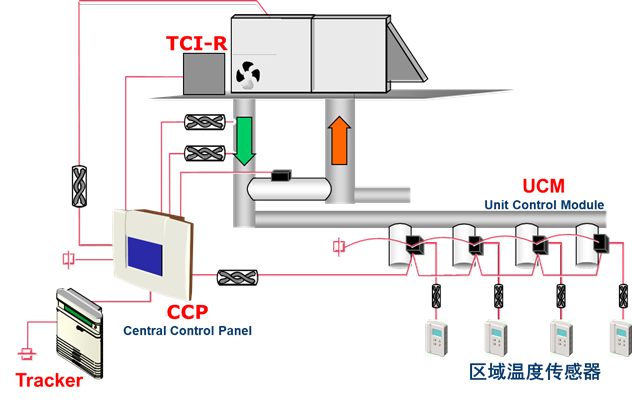 TCI-R

UCM
Unit Control Module

CCP
Central Control Panel

Tracker

区域温度传感器