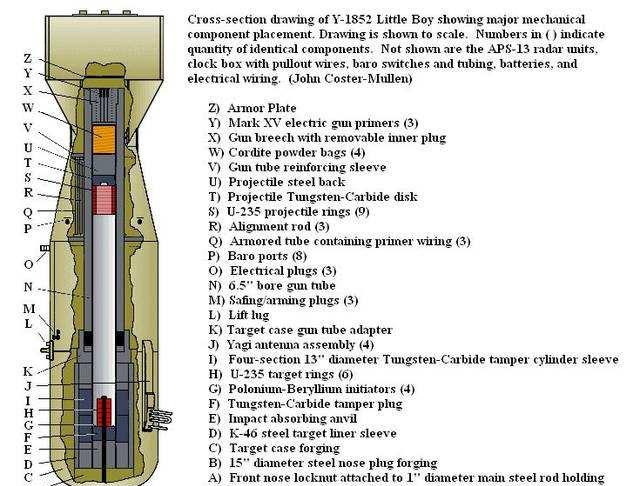 Z
Y
X
W
V
U
T
S
R
Q
P
O
N
M
L
K
J
I
H
G
F
E
D
C

Cross-section drawing of Y-1852 Little Boy showing major mechanical component placement. Drawing is shown to scale. Numbers in ( ) indicate quantity of identical components. Not shown are the APS-13 radar units, clock box with pullout wires, baro switches and tubing, batteries, and electrical wiring. (John Coster-Mullen)

Z) Armor Plate
Y) Mark XV electric gun primers (3)
X) Gun breech with removable inner plug
W) Cordite powder bags (4)
V) Gun tube reinforcing sleeve
U) Projectile steel back
T) Projectile Tungsten-Carbide disk
S) U-235 projectile rings (9)
R) Alignment rod (3)
Q) Armored tube containing primer wiring (3)
P) Baro ports (8)
O) Electrical plugs (3)
N) 6.5" bore gun tube
M) Safing/arming plugs (3)
L) Lift lug
K) Target case gun tube adapter
J) Yagi antenna assembly (4)
I) Four-section 13" diameter Tungsten-Carbide tamper cylinder sleeve
H) U-235 target rings (6)
G) Polonium-Beryllium initiators (4)
F) Tungsten-Carbide tamper plug
E) Impact absorbing anvil
D) K-46 steel target liner sleeve
C) Target case forging
B) 15" diameter steel nose plug forging
A) Front nose locknut attached to 1" diameter main steel rod holding