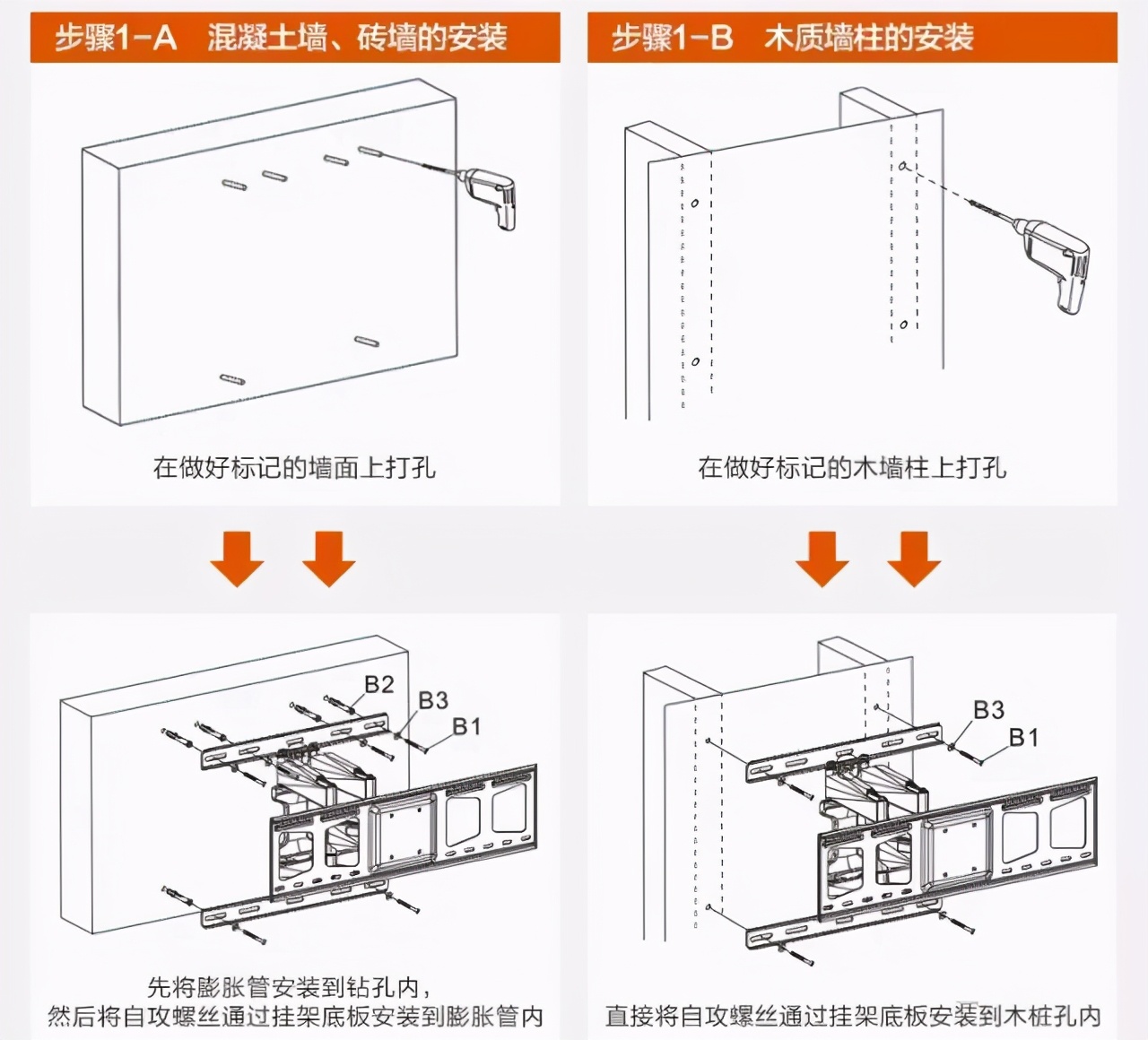 步骤1-A 混凝土墙、砖墙的安装

在做好标记的墙面上打孔

B2
B3
B1

先将膨胀管安装到钻孔内，
然后将自攻螺丝通过挂架底板安装到膨胀管内

步骤1-B 木质墙柱的安装

在做好标记的木墙柱上打孔

B3
B1

直接将自攻螺丝通过挂架底板安装到木桩孔内