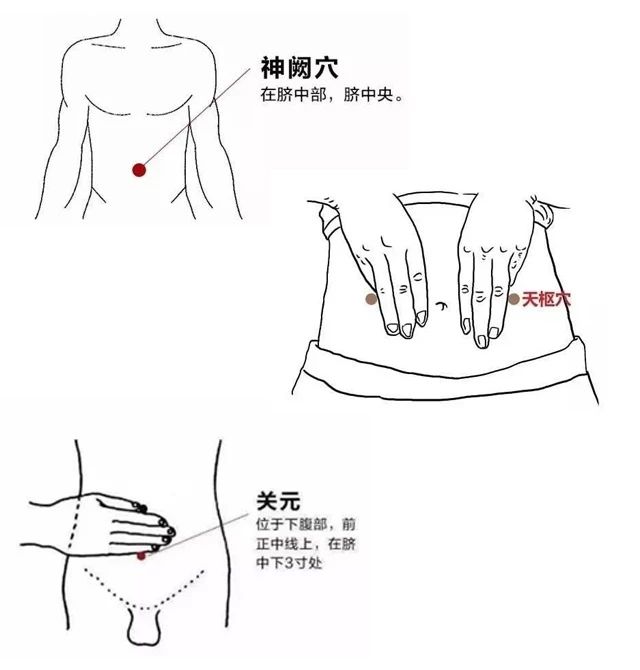 神阙穴
在脐中部，脐中央。

天枢穴

关元
位于下腹部，前正中线上，在脐中下3寸处