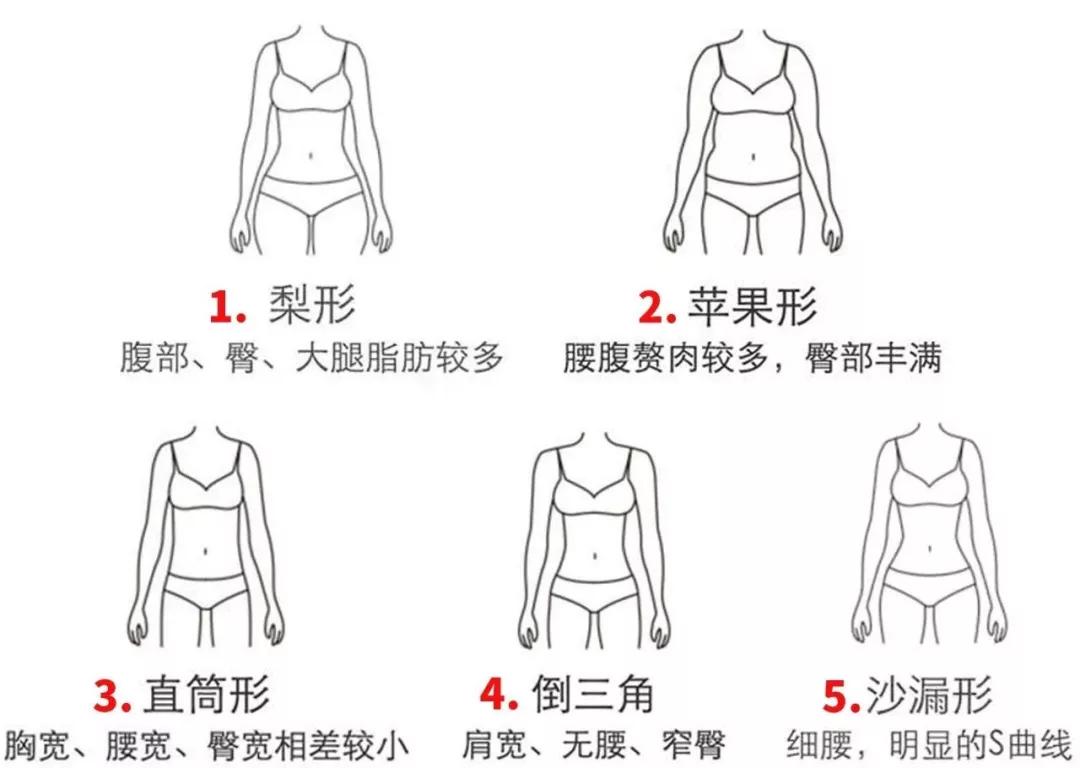 1. 梨形
腹部、臀、大腿脂肪较多

2. 苹果形
腰腹赘肉较多，臀部丰满

3. 直筒形
胸宽、腰宽、臀宽相差较小

4. 倒三角
肩宽、无腰、窄臀

5. 沙漏形
细腰，明显的S曲线