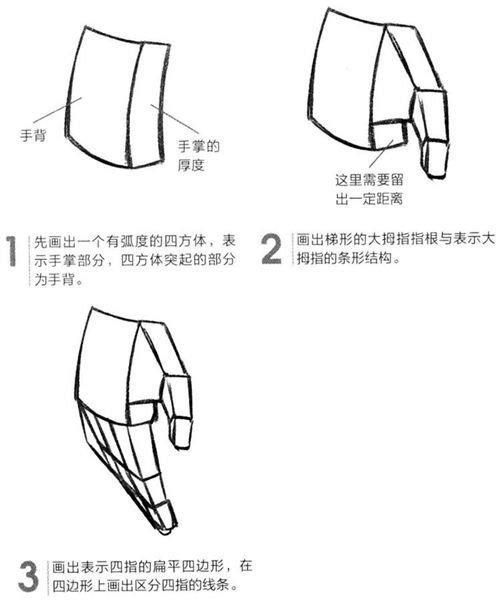 手背

手掌的厚度

这里需要留出一定距离

1 先画出一个有弧度的四方体，表示手掌部分，四方体突起的部分为手背。

2 画出梯形的大拇指指根与表示大拇指的条形结构。

3 画出表示四指的扁平四边形，在四边形上画出区分四指的线条。