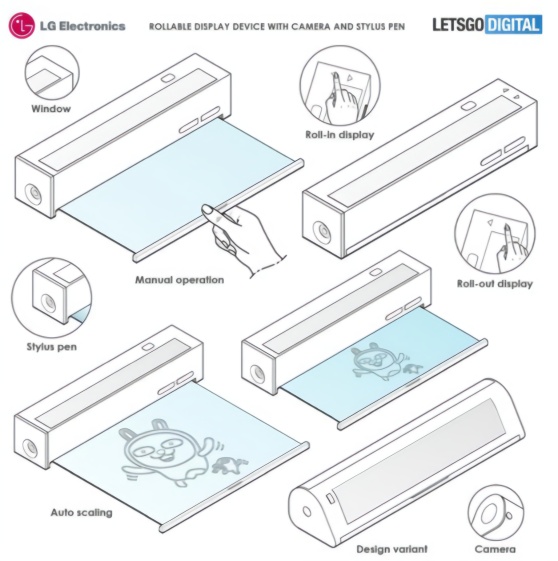 LG Electronics

ROLLABLE DISPLAY DEVICE WITH CAMERA AND STYLUS PEN

LETSGO DIGITAL

Window

Roll-in display

Manual operation

Roll-out display

Stylus pen

Auto scaling

Design variant

Camera