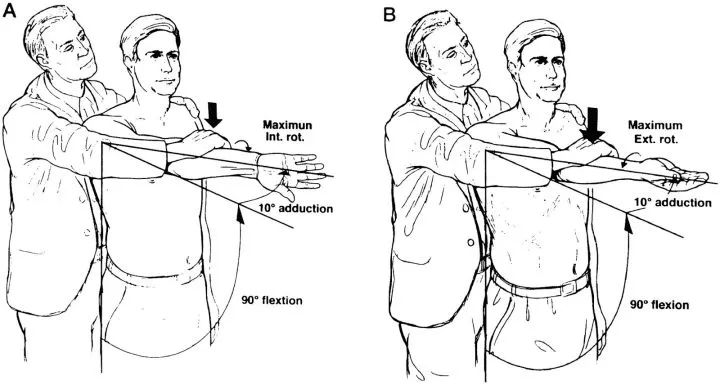 A

Maximun Int. rot.

10° adduction

90° flextion

B

Maximum Ext. rot.

10° adduction

90° flexion