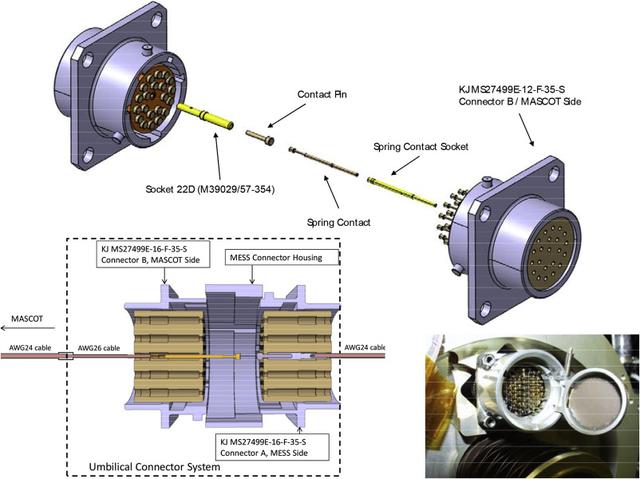 Contact Pin

KJMS27499E-12-F-35-S
Connector B / MASCOT Side

Spring Contact Socket

Socket 22D (M39029/57-354)

Spring Contact

KJ MS27499E-16-F-35-S
Connector B, MASCOT Side

MESS Connector Housing

MASCOT

AWG24 cable

AWG26 cable

AWG24 cable

KJ MS27499E-16-F-35-S
Connector A, MESS Side

Umbilical Connector System