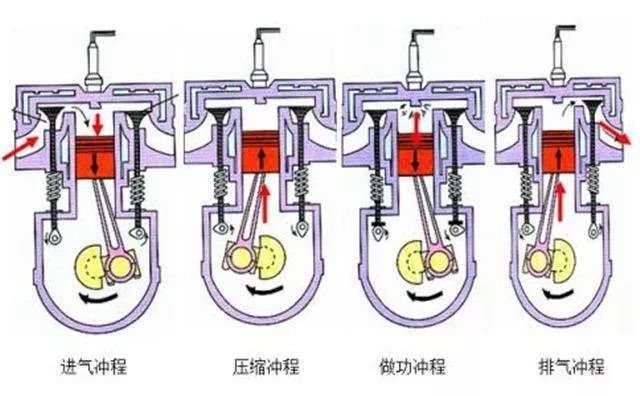 进气冲程

压缩冲程

做功冲程

排气冲程