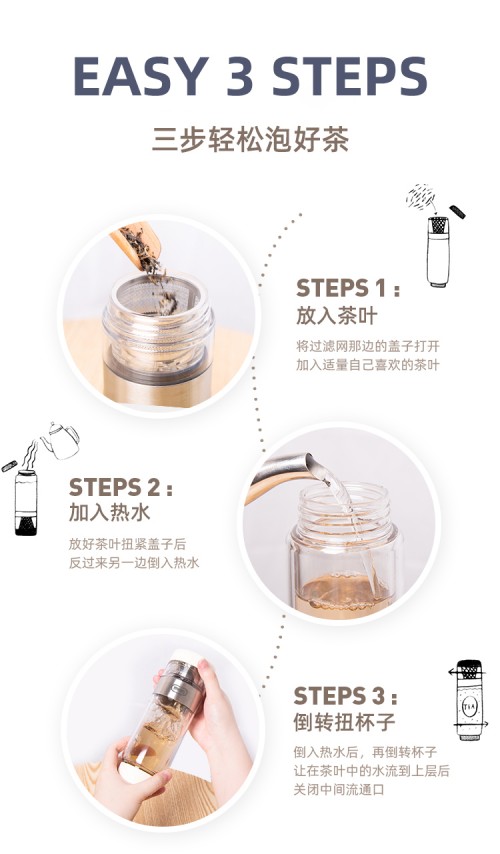 EASY 3 STEPS

三步轻松泡好茶

STEPS 1：
放入茶叶

将过滤网那边的盖子打开
加入适量自己喜欢的茶叶

STEPS 2：
加入热水

放好茶叶扭紧盖子后
反过来另一边倒入热水

STEPS 3：
倒转扭杯子

倒入热水后，再倒转杯子
让在茶叶中的水流到上层后
关闭中间流通口

TEA