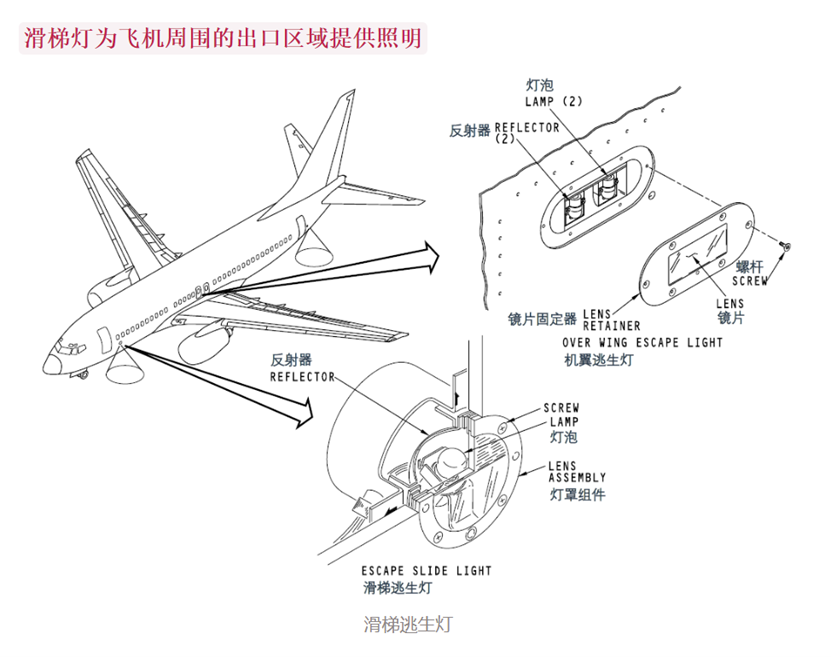 滑梯灯为飞机周围的出口区域提供照明

灯泡
LAMP (2)

反射器 REFLECTOR (2)

螺杆
SCREW

LENS
镜片

镜片固定器 LENS RETAINER

OVER WING ESCAPE LIGHT
机翼逃生灯

反射器
REFLECTOR

SCREW
LAMP
灯泡

LENS
ASSEMBLY
灯罩组件

ESCAPE SLIDE LIGHT
滑梯逃生灯

滑梯逃生灯