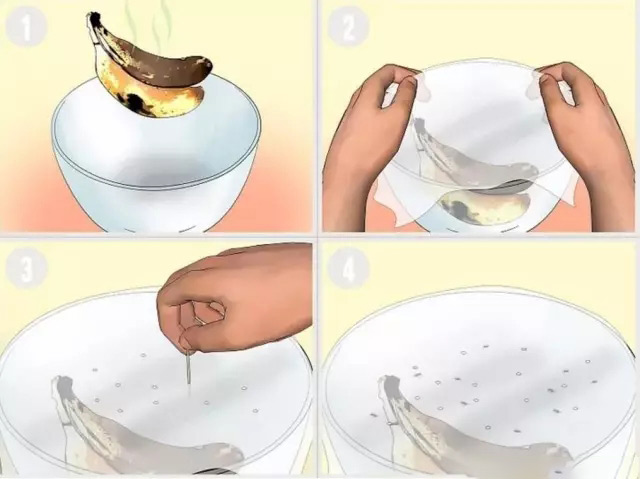 1

2

3

4