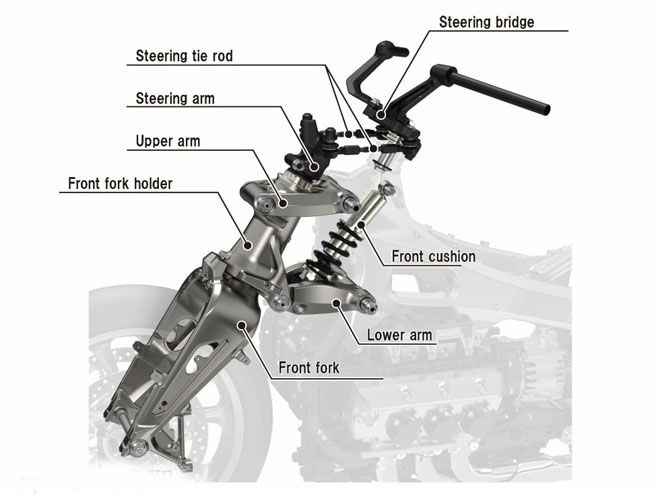 Steering bridge
Steering tie rod
Steering arm
Upper arm
Front fork holder
Front cushion
Lower arm
Front fork