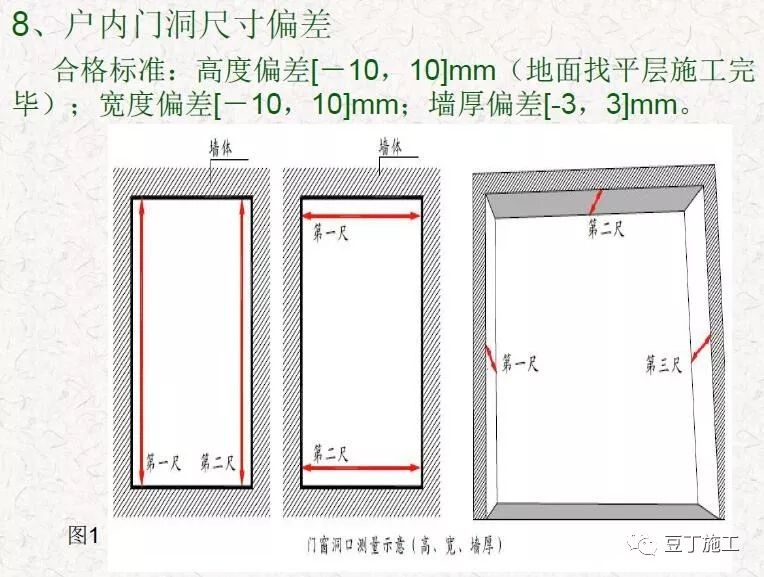 8、户内门洞尺寸偏差

合格标准：高度偏差[－10，10]mm（地面找平层施工完毕）；宽度偏差[－10，10]mm；墙厚偏差[-3，3]mm。

墙体

第一尺 第二尺

墙体

第一尺

第二尺

第二尺

第一尺

第三尺

图1

门窗洞口测量示意（高、宽、墙厚）

豆丁施工