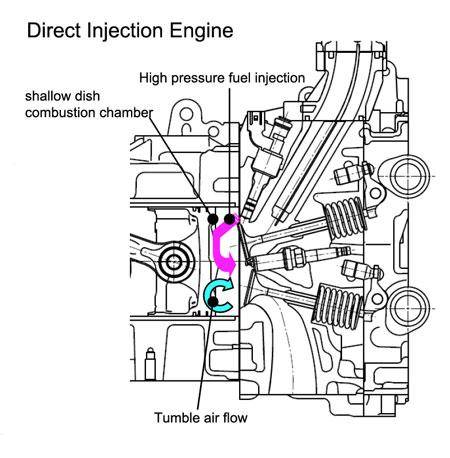 Direct Injection Engine

High pressure fuel injection

shallow dish combustion chamber

Tumble air flow