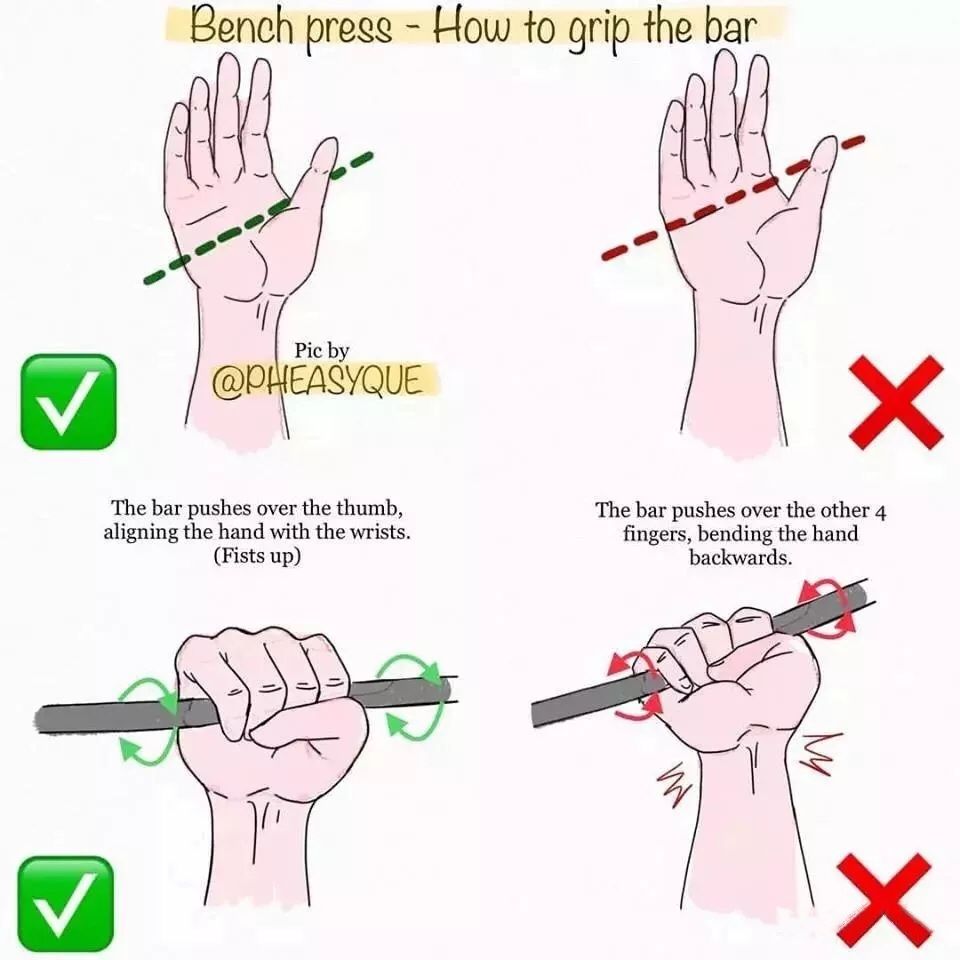 Bench press - How to grip the bar

Pic by
@PHEASYQUE

The bar pushes over the thumb, aligning the hand with the wrists. (Fists up)

The bar pushes over the other 4 fingers, bending the hand backwards.