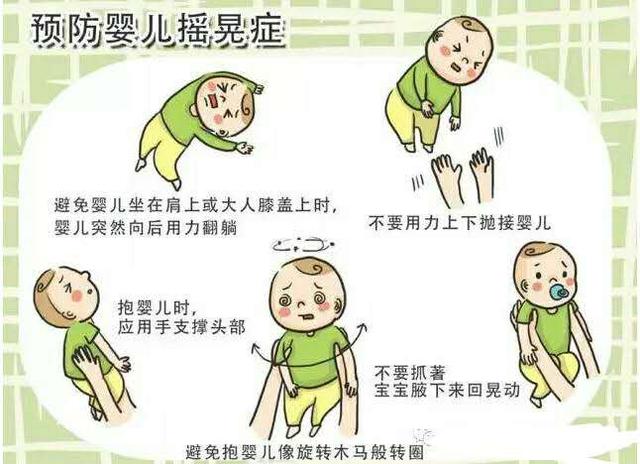 预防婴儿摇晃症

避免婴儿坐在肩上或大人膝盖上时，婴儿突然向后用力翻躺

不要用力上下抛接婴儿

抱婴儿时，应用手支撑头部

不要抓著宝宝腋下来回晃动

避免抱婴儿像旋转木马般转圈